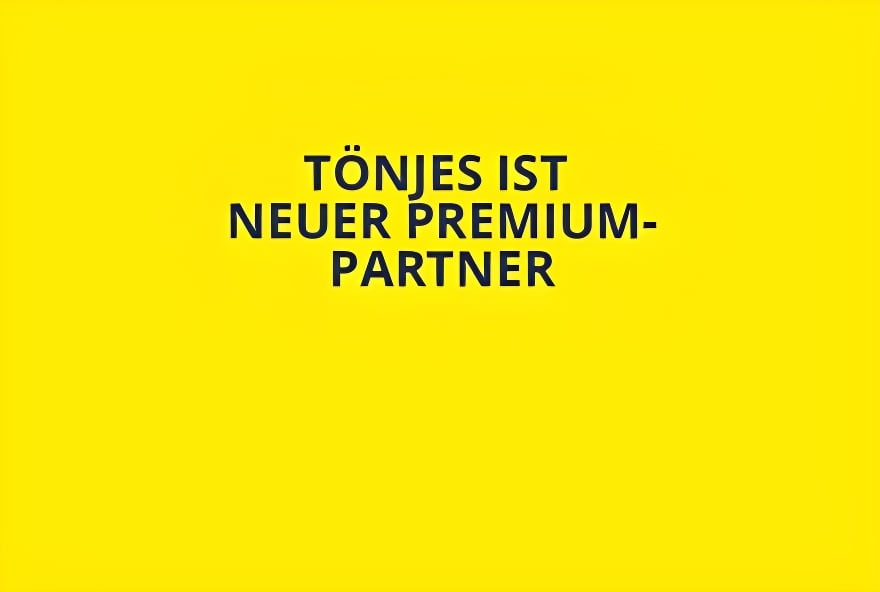 TÖNJES IST NEUER PREMIUM-PARTNER